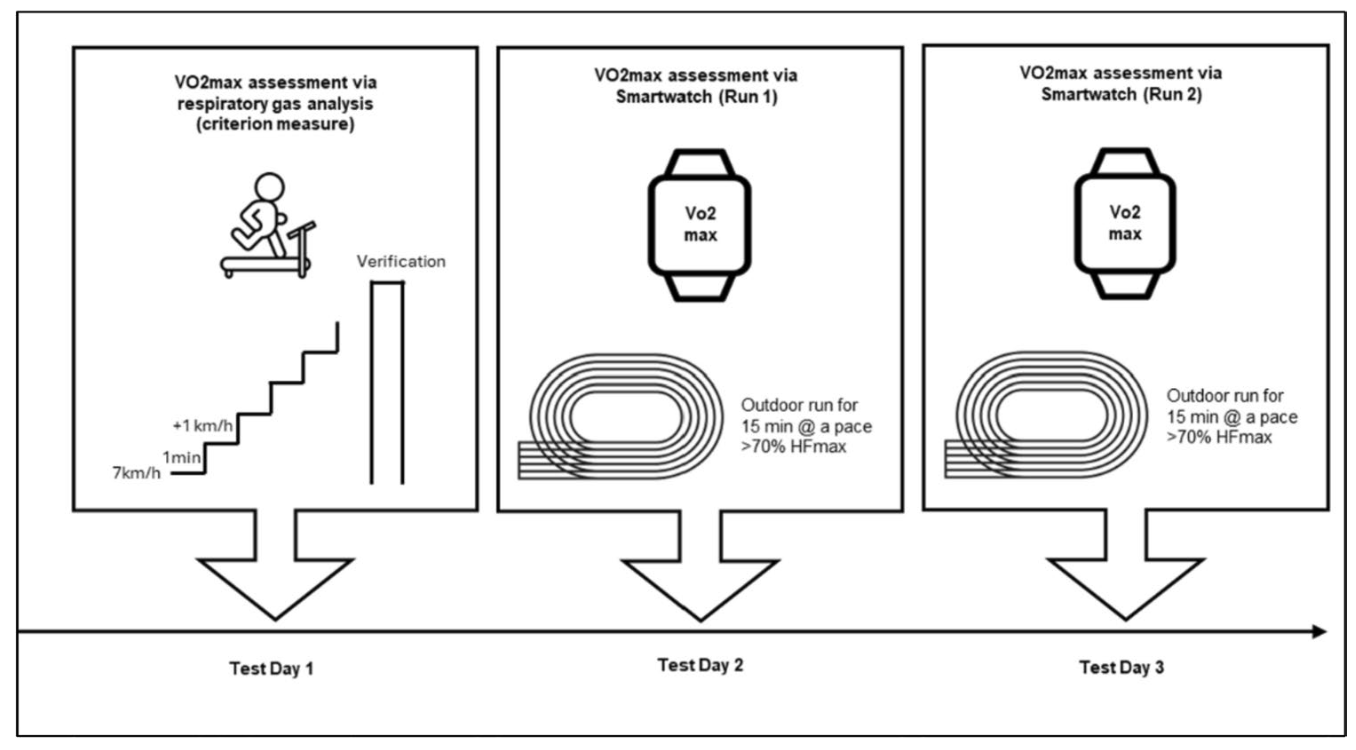 VO2max assessment via respiratory gas analysis (criterion measure)

Verification

+1 km/h

1min

7km/h

VO2max assessment via Smartwatch (Run 1)

Vo2 max

Outdoor run for 15 min @ a pace >70% HFmax

VO2max assessment via Smartwatch (Run 2)

Vo2 max

Outdoor run for 15 min @ a pace >70% HFmax

Test Day 1

Test Day 2

Test Day 3